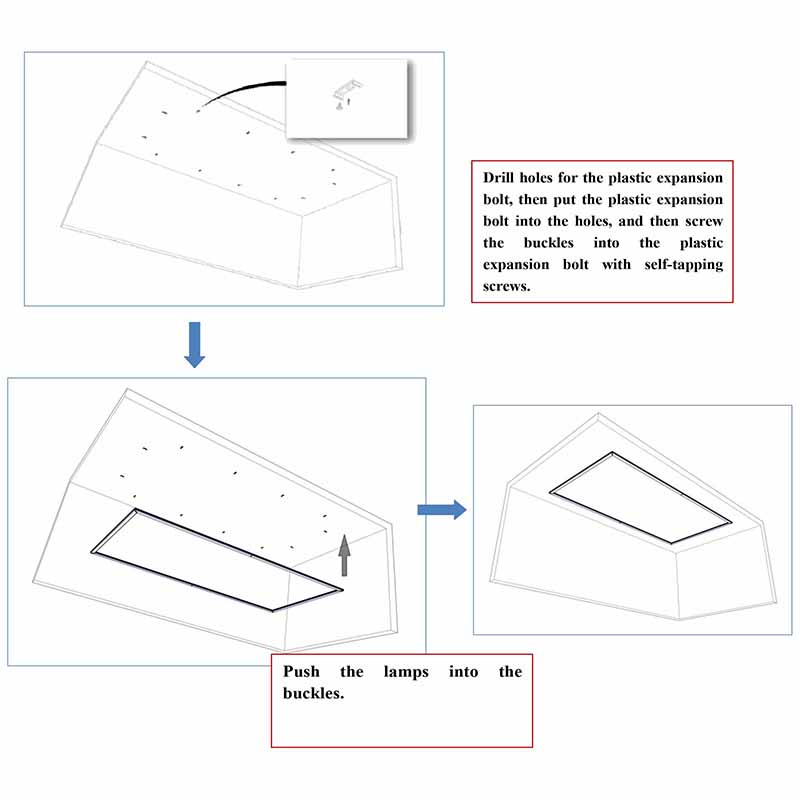 Drill holes for the plastic expansion bolt, then put the plastic expansion bolt into the holes, and then screw the buckles into the plastic expansion bolt with self-tapping screws.

Push the lamps into the buckles.