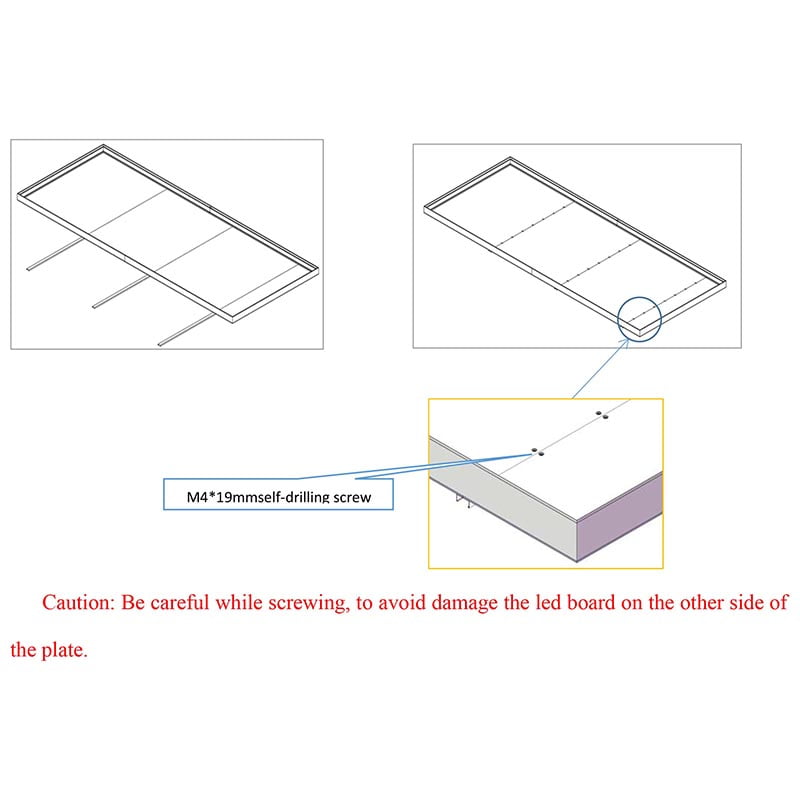 M4*19mmself-drilling screw

Caution: Be careful while screwing, to avoid damage the led board on the other side of the plate.