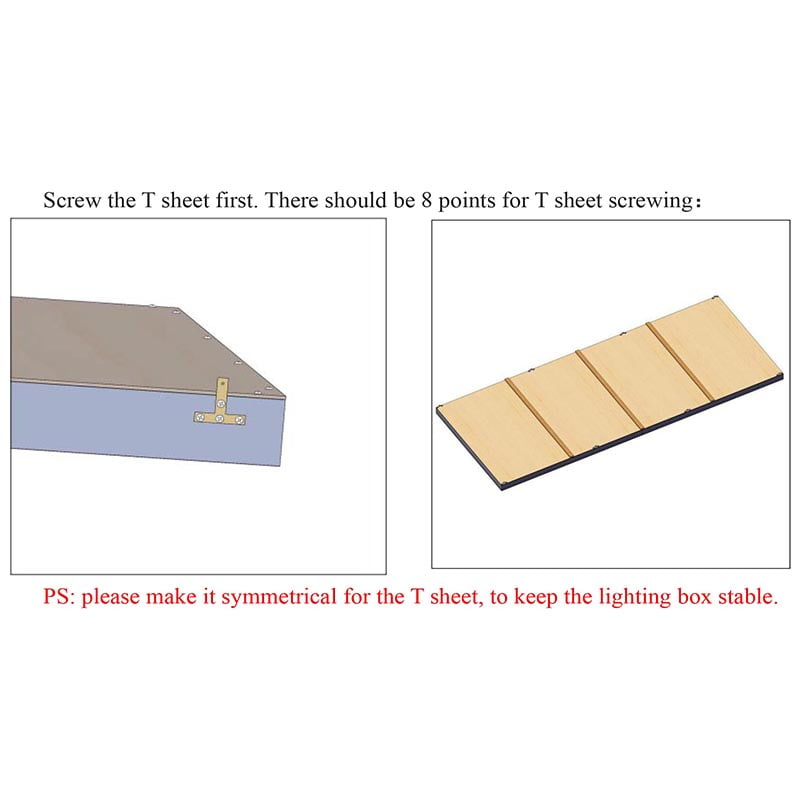 Screw the T sheet first. There should be 8 points for T sheet screwing：

PS: please make it symmetrical for the T sheet, to keep the lighting box stable.