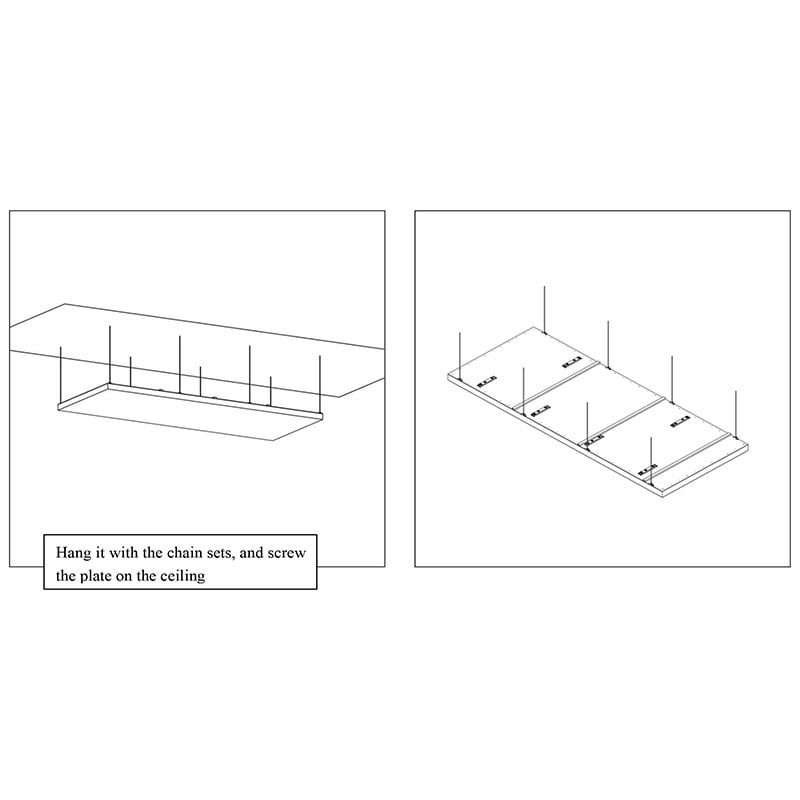 Hang it with the chain sets, and screw the plate on the ceiling