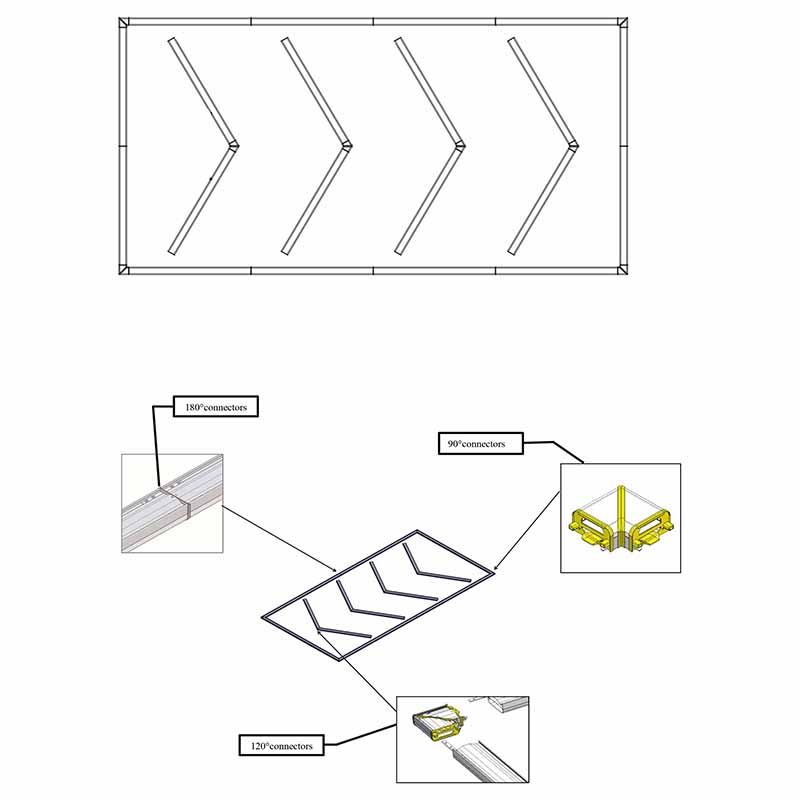 180°connectors

90°connectors

120°connectors