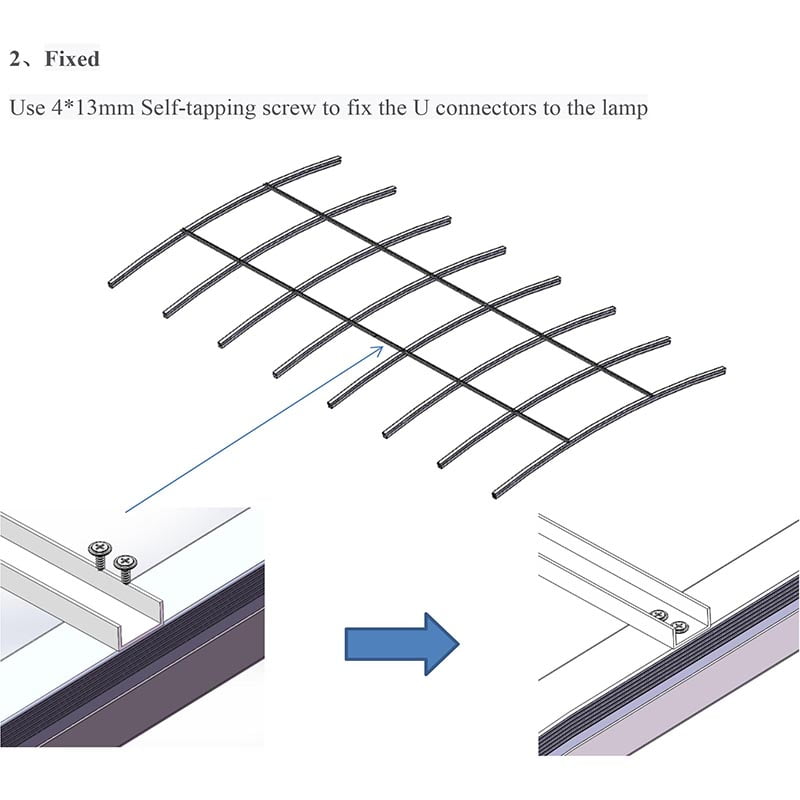 2、Fixed

Use 4*13mm Self-tapping screw to fix the U connectors to the lamp