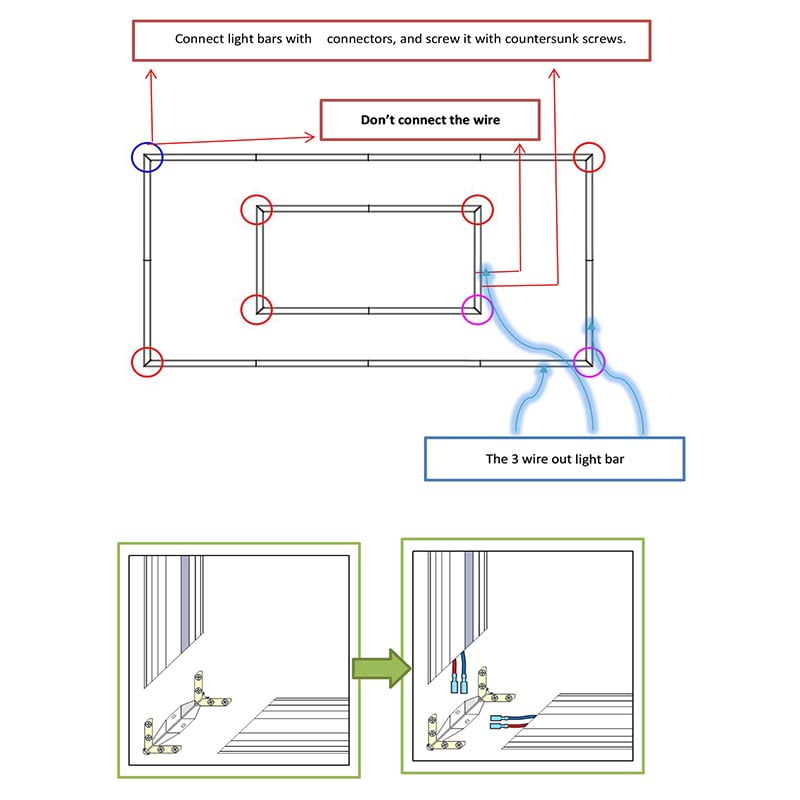 Connect light bars with connectors, and screw it with countersunk screws.

Don't connect the wire

The 3 wire out light bar