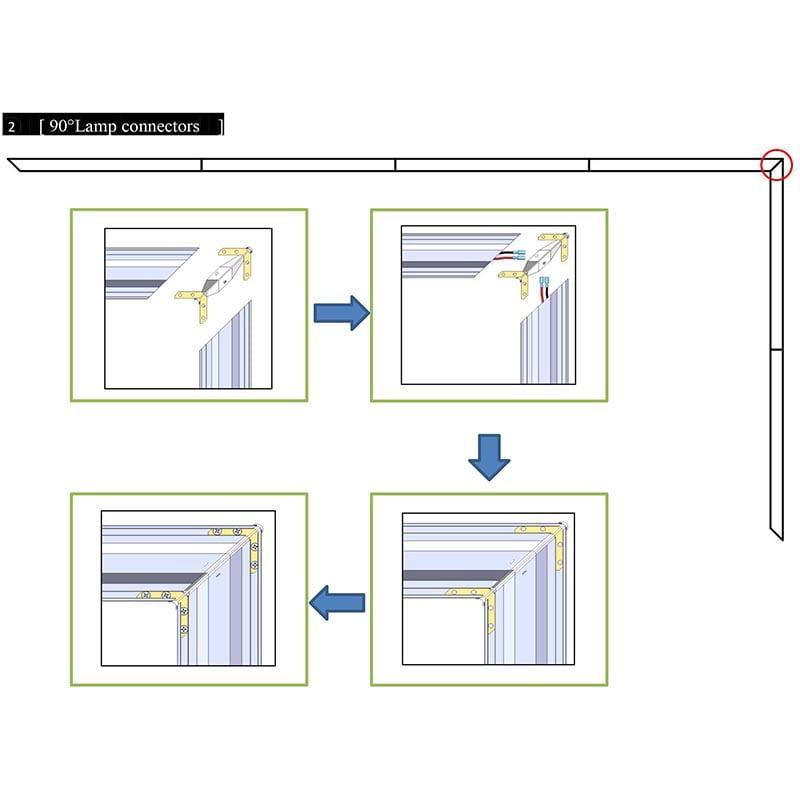 2 [ 90°Lamp connectors ]