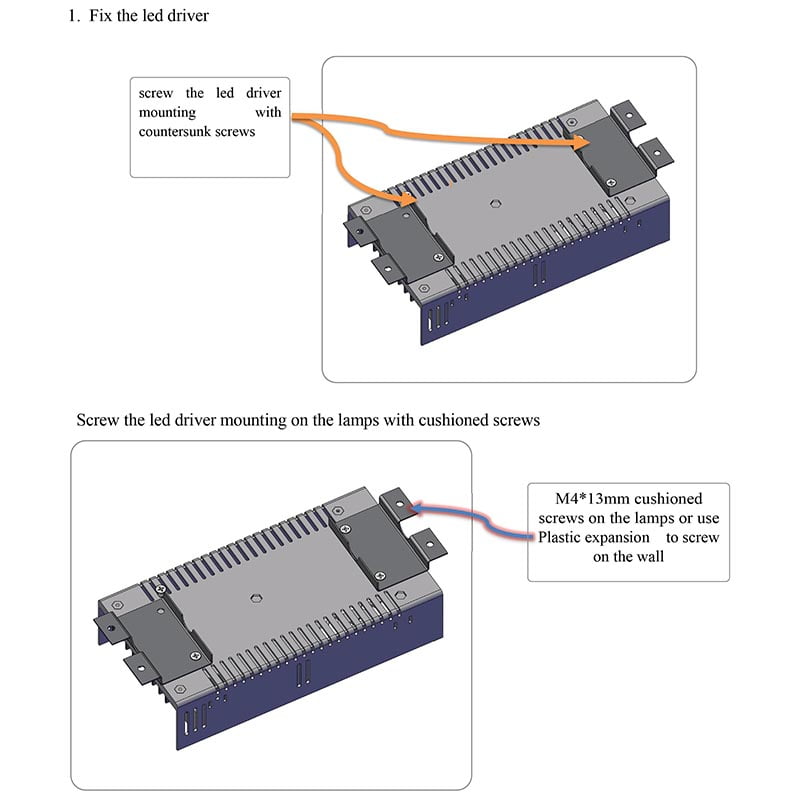 1. Fix the led driver

screw the led driver mounting with countersunk screws

Screw the led driver mounting on the lamps with cushioned screws

M4*13mm cushioned screws on the lamps or use Plastic expansion to screw on the wall