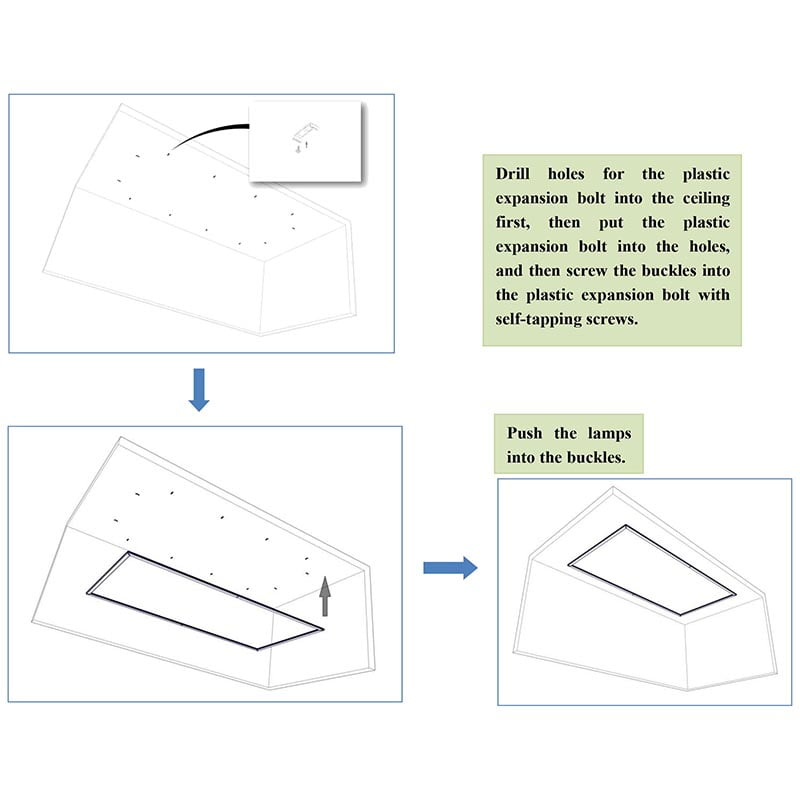 Drill holes for the plastic expansion bolt into the ceiling first, then put the plastic expansion bolt into the holes, and then screw the buckles into the plastic expansion bolt with self-tapping screws.

Push the lamps into the buckles.