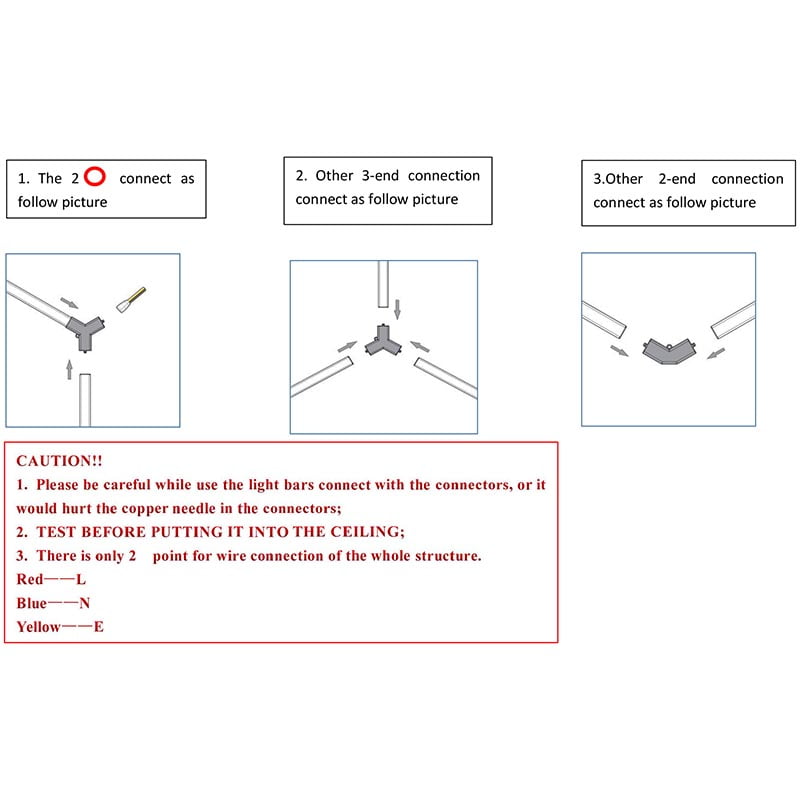 1. The 2 connect as follow picture

2. Other 3-end connection connect as follow picture

3.Other 2-end connection connect as follow picture

CAUTION!!

1. Please be careful while use the light bars connect with the connectors, or it would hurt the copper needle in the connectors;

2. TEST BEFORE PUTTING IT INTO THE CEILING;

3. There is only 2 point for wire connection of the whole structure.

Red——L

Blue——N

Yellow——E