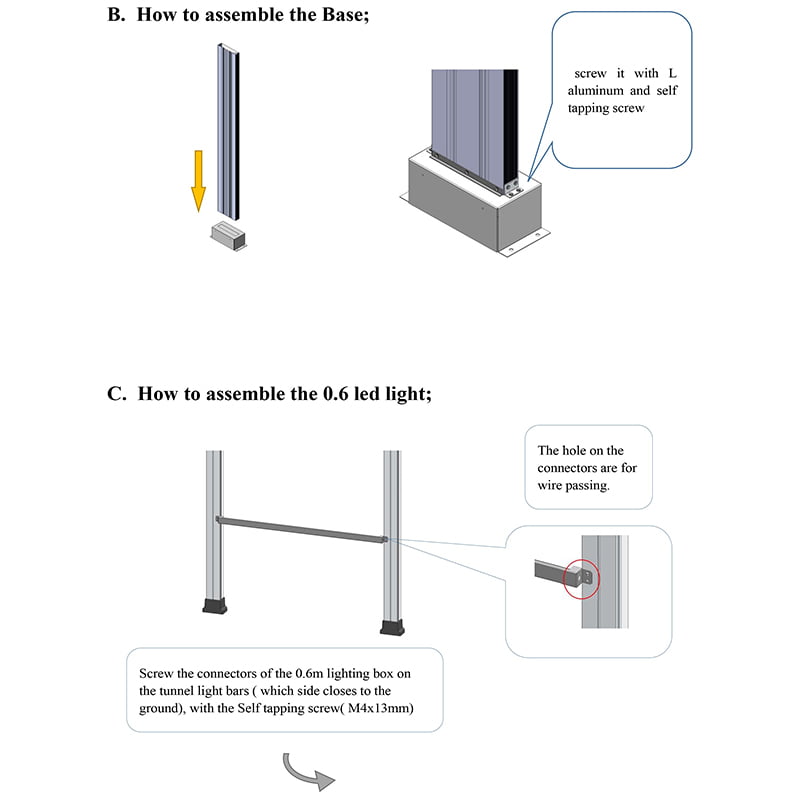 B. How to assemble the Base;

screw it with L aluminum and self tapping screw

C. How to assemble the 0.6 led light;

The hole on the connectors are for wire passing.

Screw the connectors of the 0.6m lighting box on the tunnel light bars ( which side closes to the ground), with the Self tapping screw( M4x13mm)