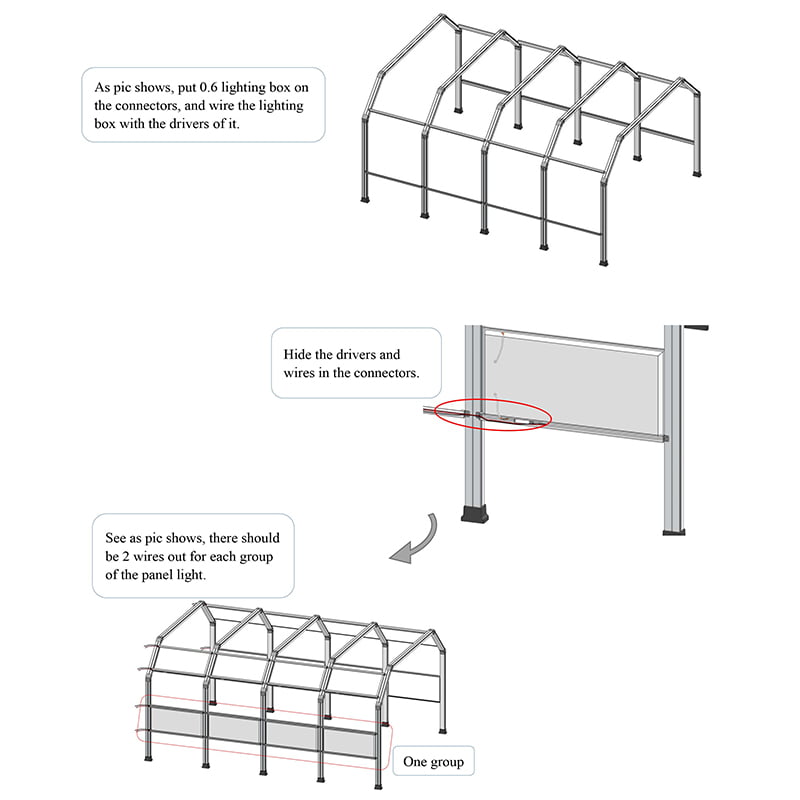 As pic shows, put 0.6 lighting box on the connectors, and wire the lighting box with the drivers of it.

Hide the drivers and wires in the connectors.

See as pic shows, there should be 2 wires out for each group of the panel light.

One group