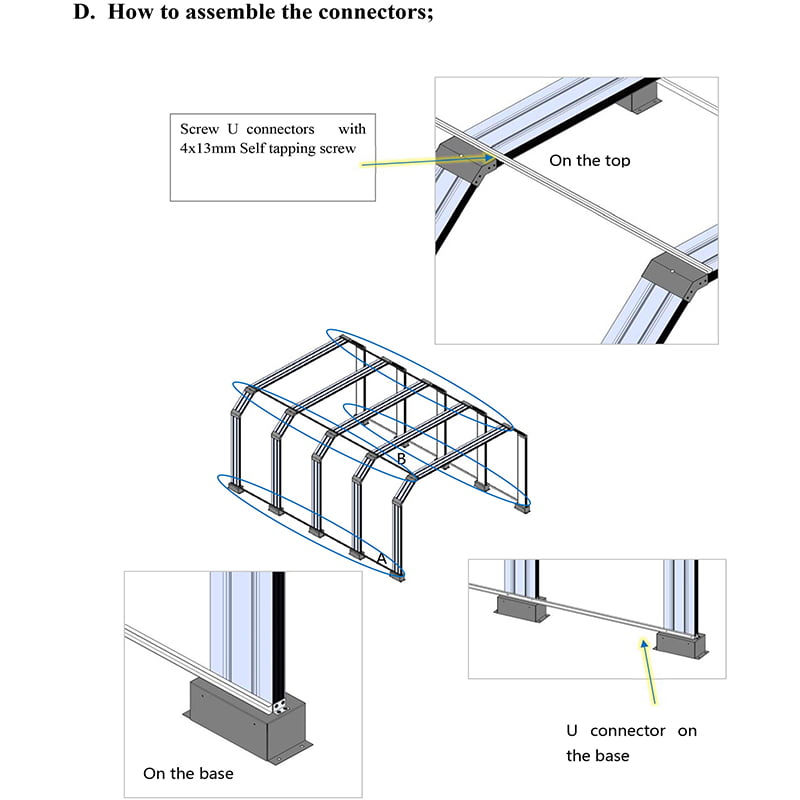 D. How to assemble the connectors;

Screw U connectors with 4x13mm Self tapping screw

On the top

B

A

On the base

U connector on the base