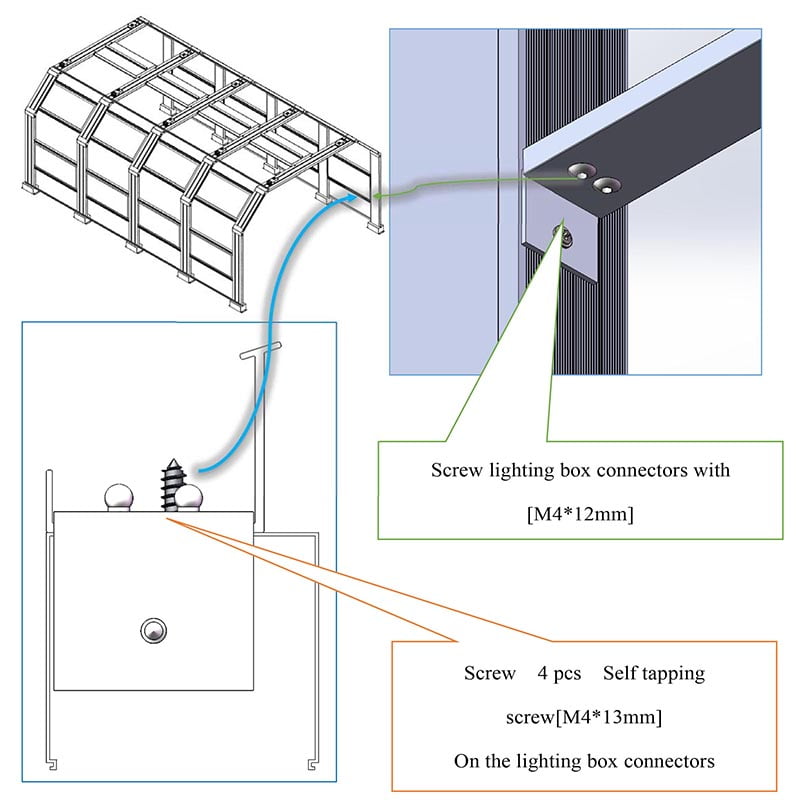 Screw lighting box connectors with
[M4*12mm]

Screw 4 pcs Self tapping
screw[M4*13mm]
On the lighting box connectors