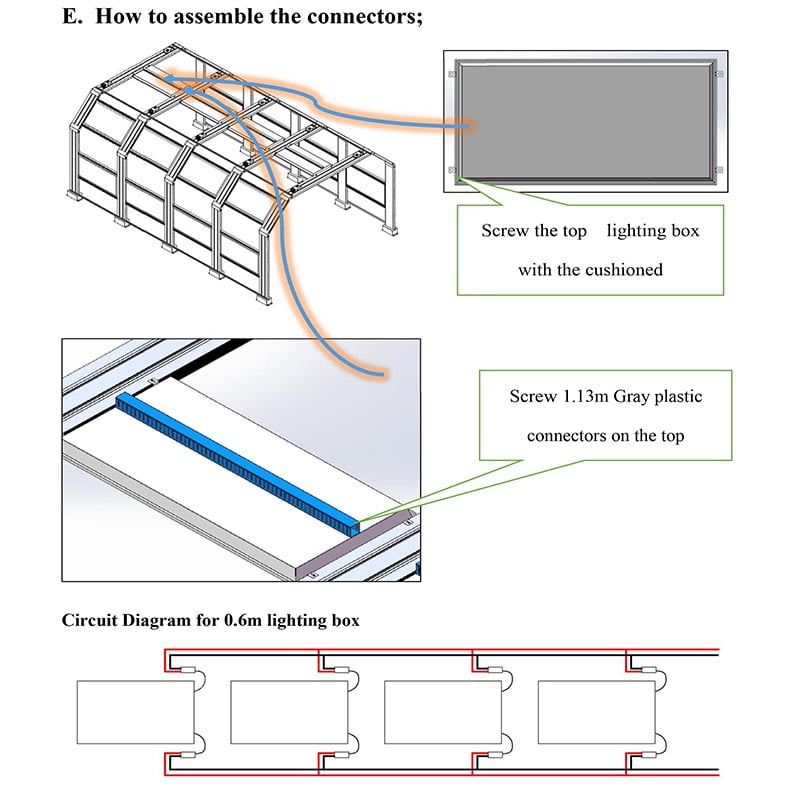 E. How to assemble the connectors;

Screw the top lighting box with the cushioned

Screw 1.13m Gray plastic connectors on the top

Circuit Diagram for 0.6m lighting box