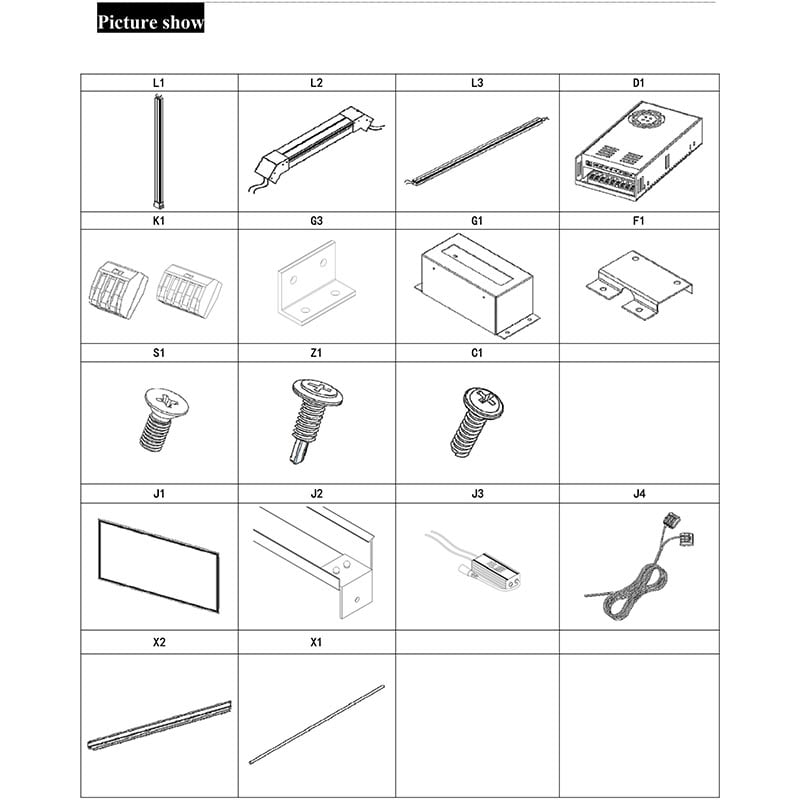 Picture show

| L1 | L2 | L3 | D1 |
|---|---|---|---|
| | | | |
| K1 | G3 | G1 | F1 |
| | | | |
| S1 | Z1 | C1 | |
| | | | |
| J1 | J2 | J3 | J4 |
| | | | |
| X2 | X1 | | |
| | | | |