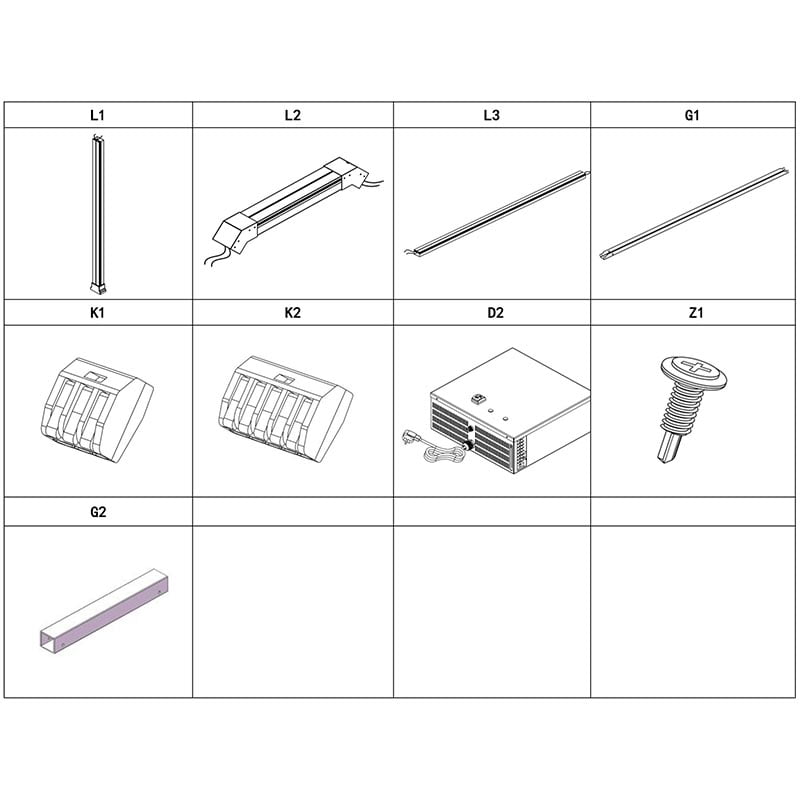 | L1 | L2 | L3 | G1 |
|---|---|---|---|
| | | | |
| K1 | K2 | D2 | Z1 |
| | | | |
| G2 | | | |
| | | | |